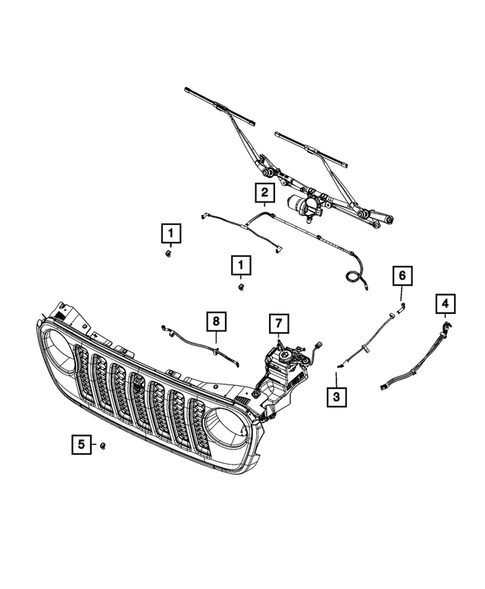 2
1
1
6
4
8
7
3
5