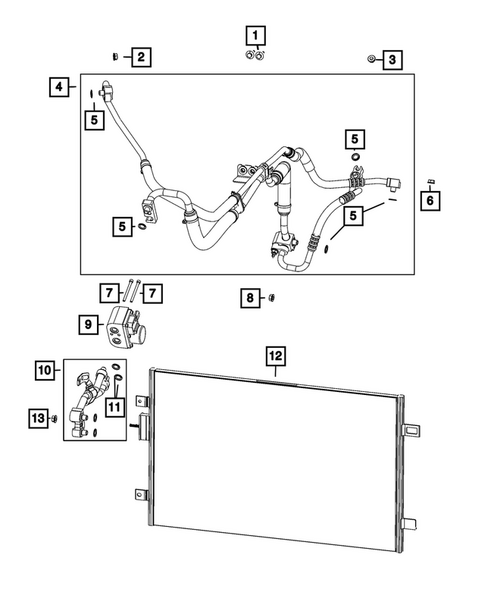 1
2
3
4
5
5
5
5
6
7
7
8
9
10
11
12
13