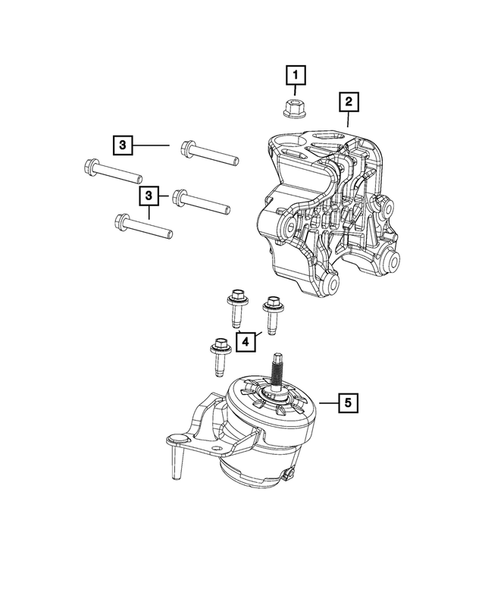 1
2
3
3
4
5