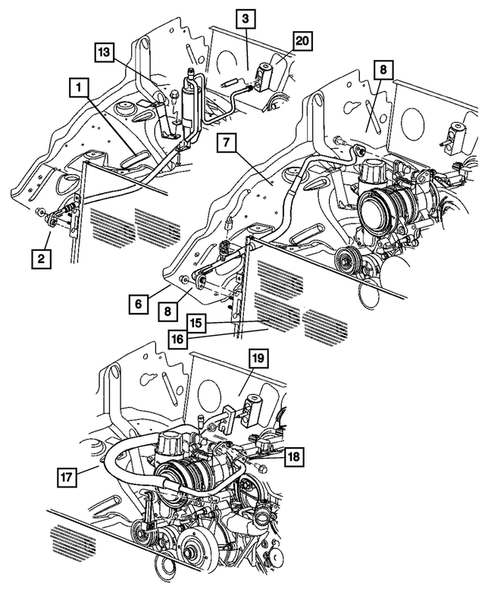 3
20
13
1
8
7
2
6
8
15
16
19
18
17