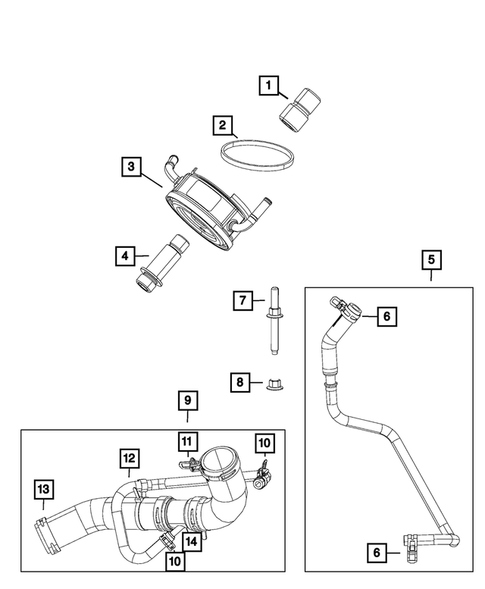 1
2
3
4
5
6
7
8
9
11
10
12
13
14
10
6