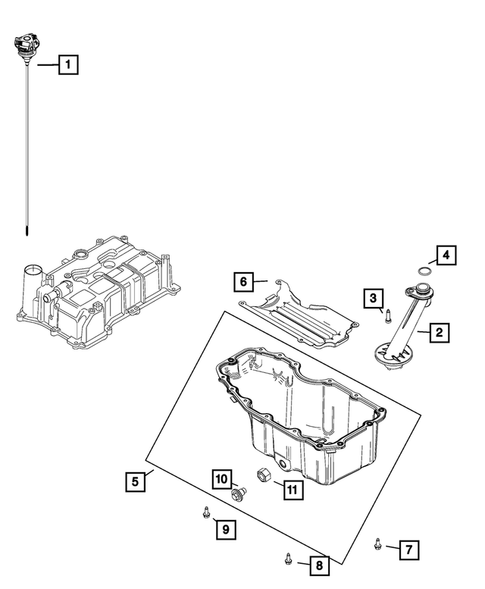 1

4

6

3

2

5

10

11

9

7

8