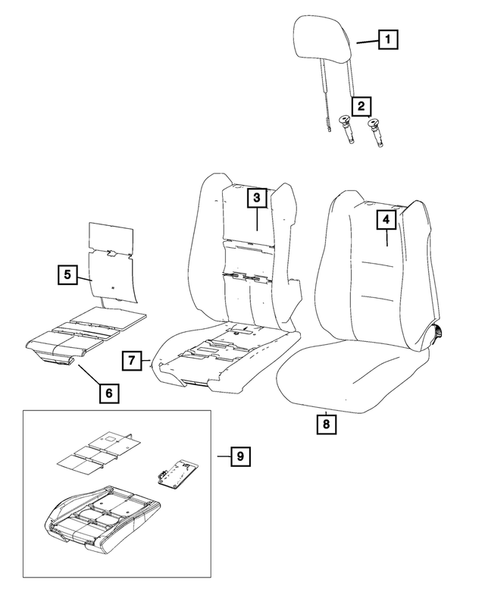 1
2
3
4
5
7
6
8
9