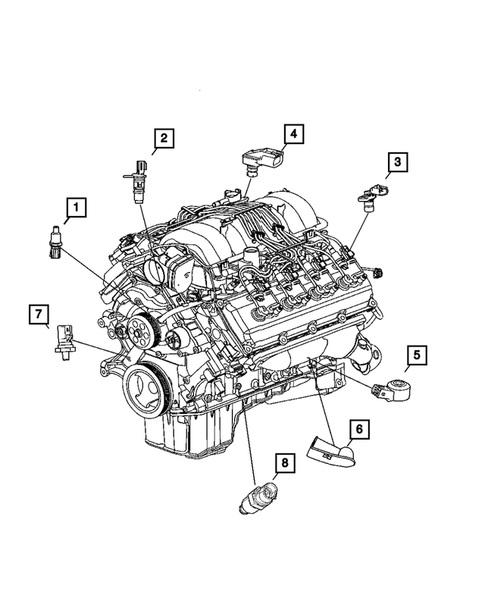 2
4
3
1
7
5
6
8