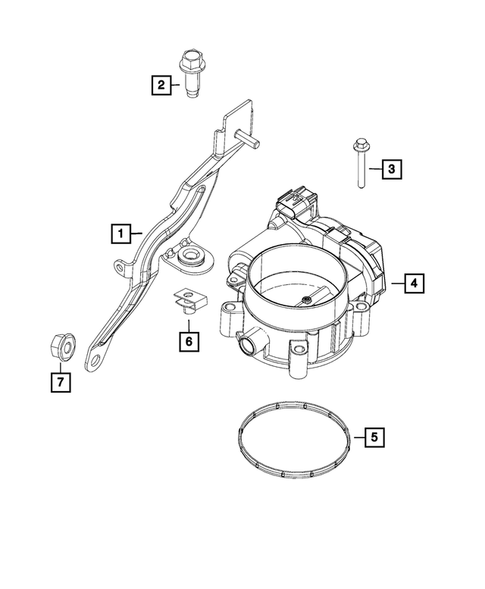 2
3
1
4
6
7
5