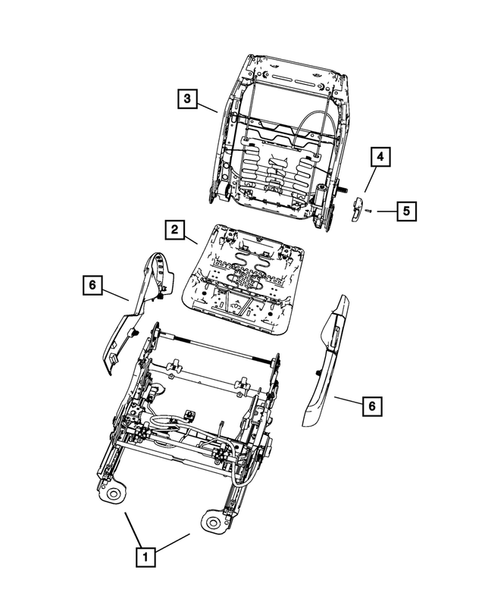 3
4
5
2
6
6
1