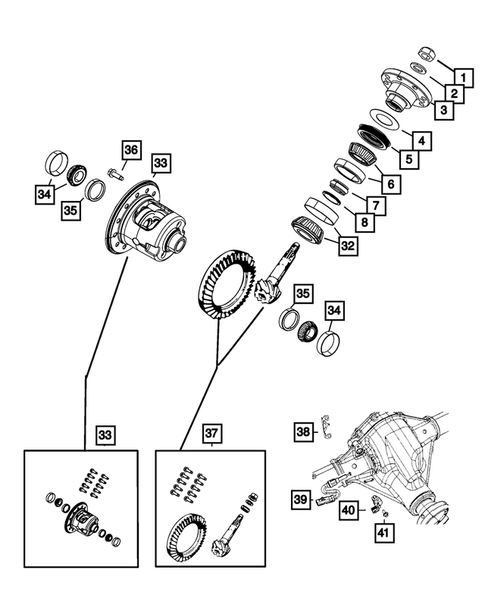 1
2
3
4
5
6
7
8
32
36
33
34
35
35
34
33
37
38
39
40
41