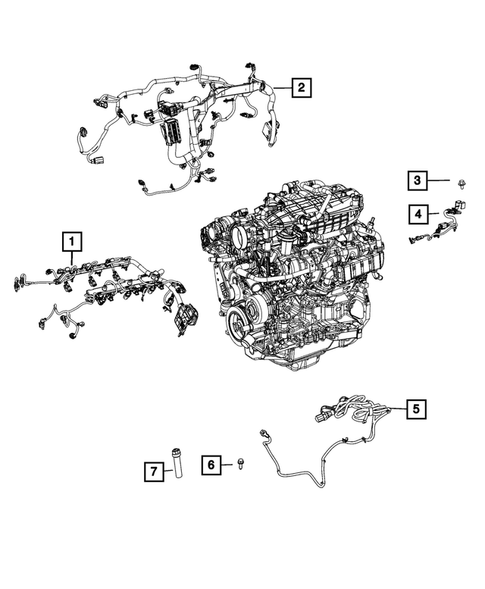 2
3
4
1
5
7
6