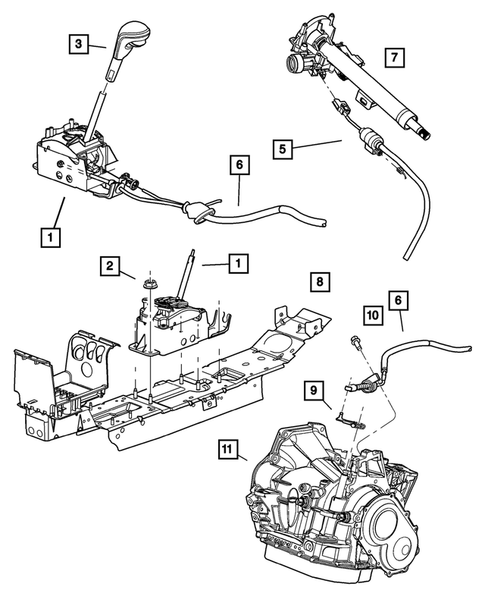 3
7
5
6
1
2
1
8
6
10
9
11