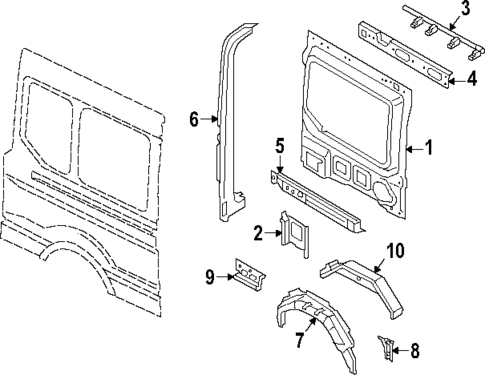 3
4
6
1
5
2
10
9
7
8