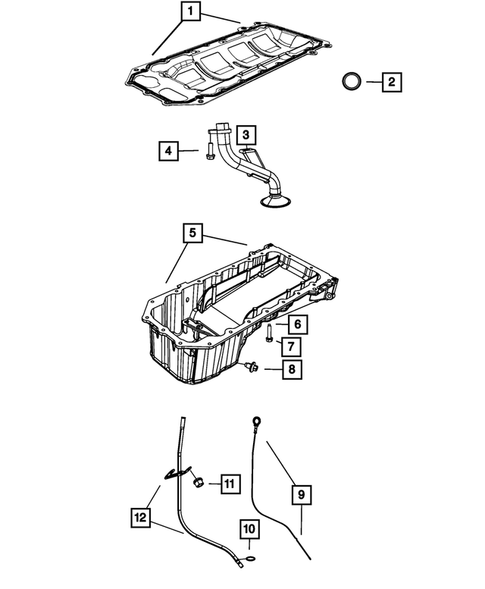 1
2
3
4
5
6
7
8
11
9
12
10