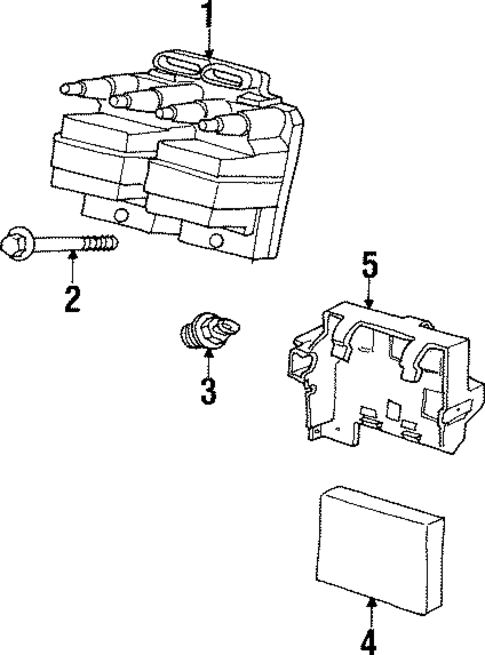 1
2
5
3
4