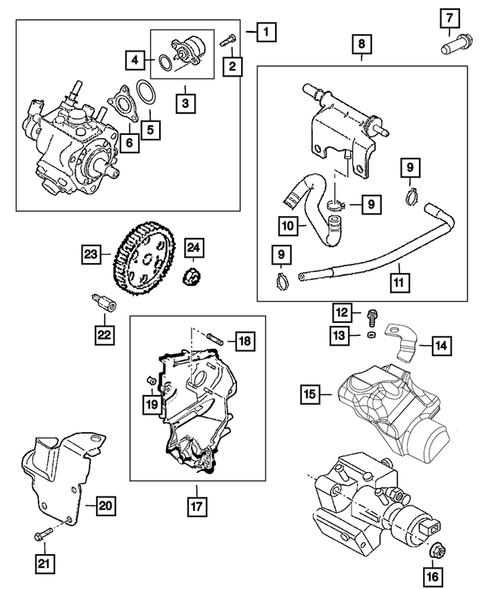 1
2
3
4
5
6
7
8
9
9
9
10
11
12
13
14
15
16
17
18
19
20
21
22
23
24