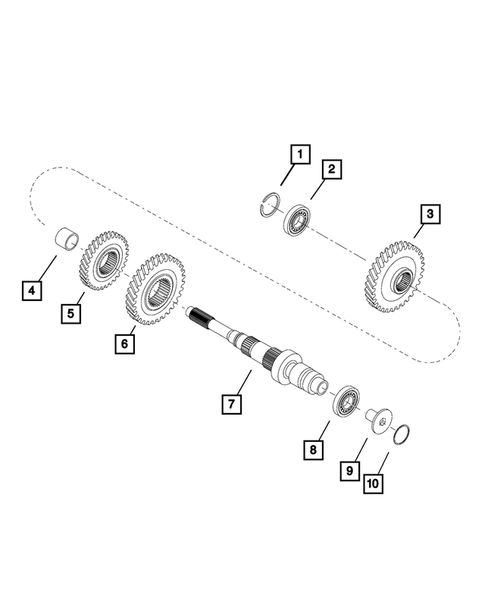 1
2
3
4
5
6
7
8
9
10