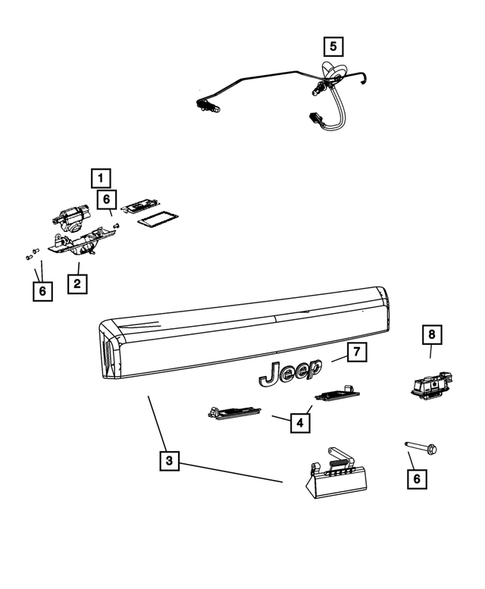 5

1

6

6

2

8

7

Jeep

4

3

6