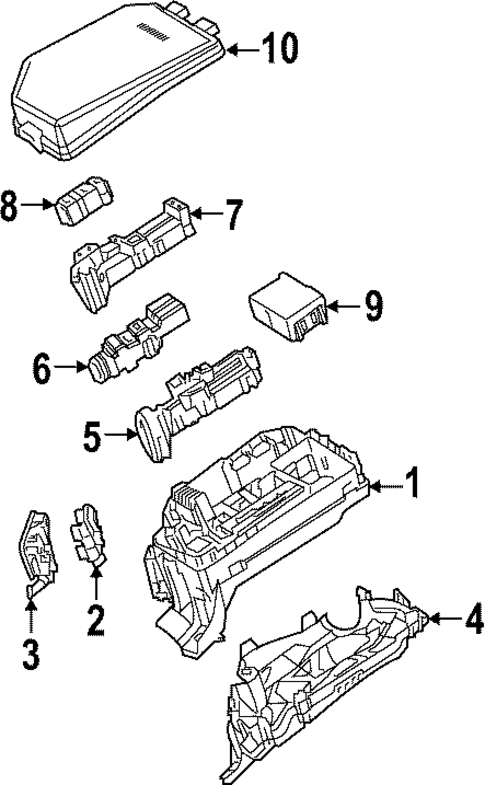 10
8
7
9
6
5
1
2
3
4