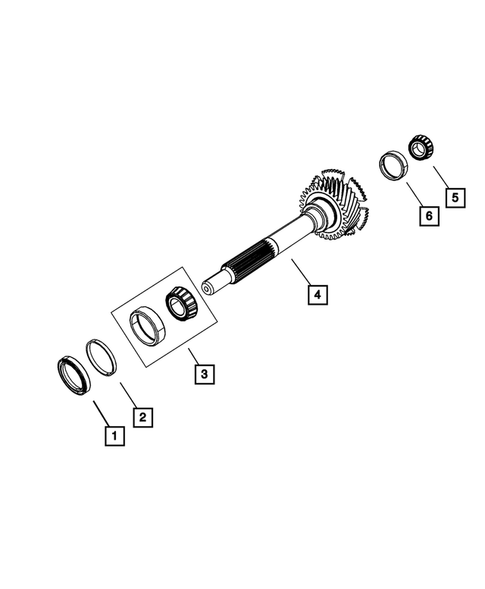 5
6
4
3
2
1