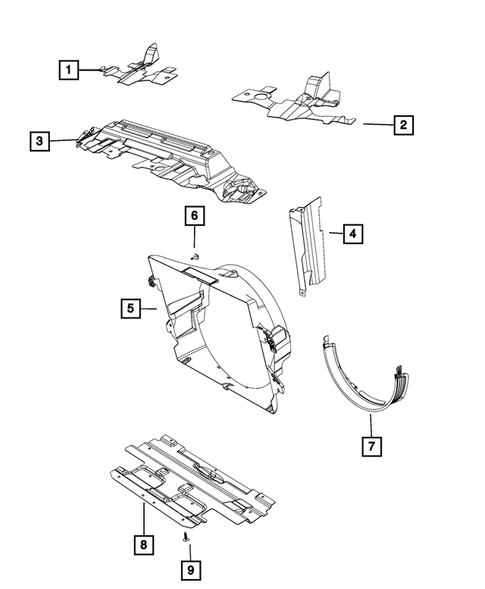 1
2
3
6
4
5
7
8
9