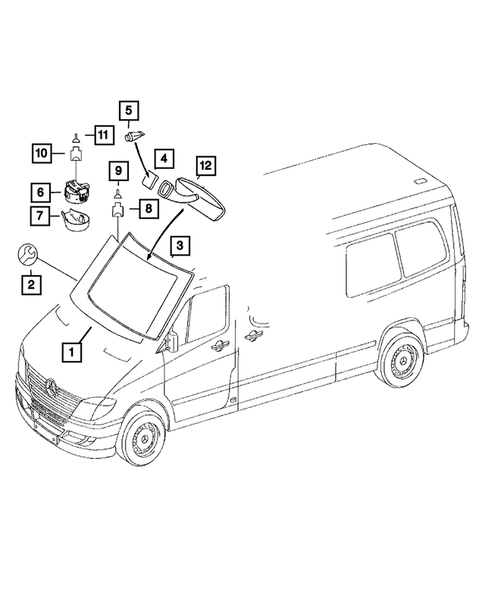 5
11
10
4
12
9
6
8
7
3
2
1