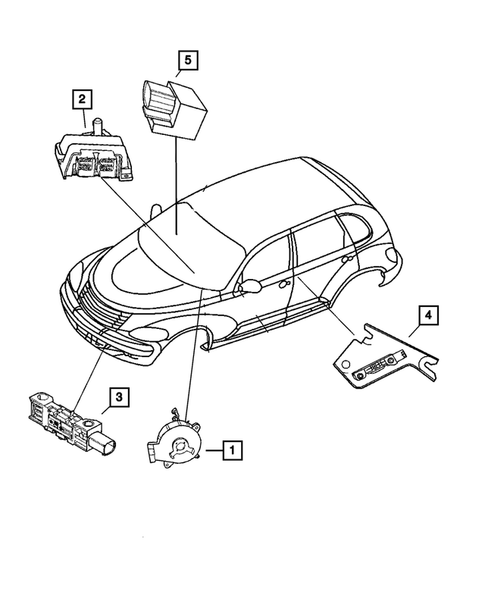 5

2

4

3

1