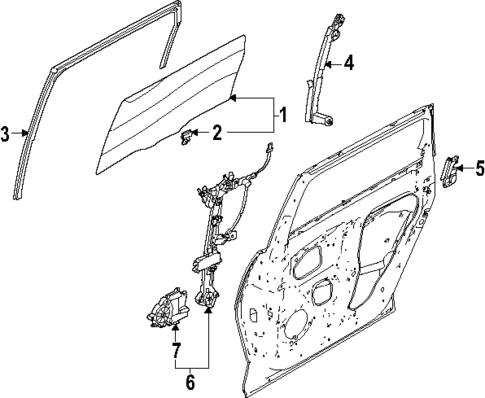 3
1
2
4
5
7
6