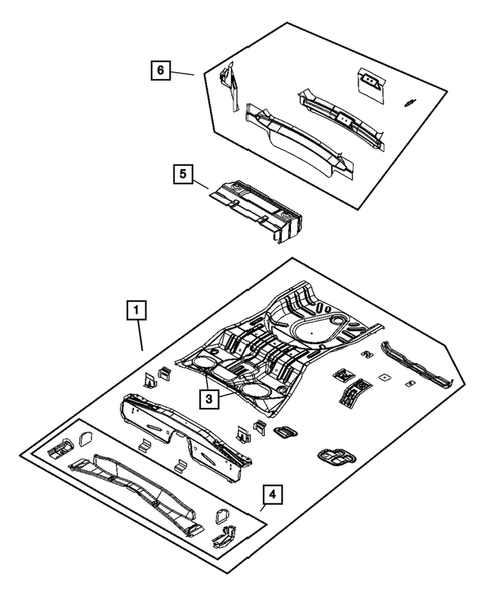 6

5

1

3

4