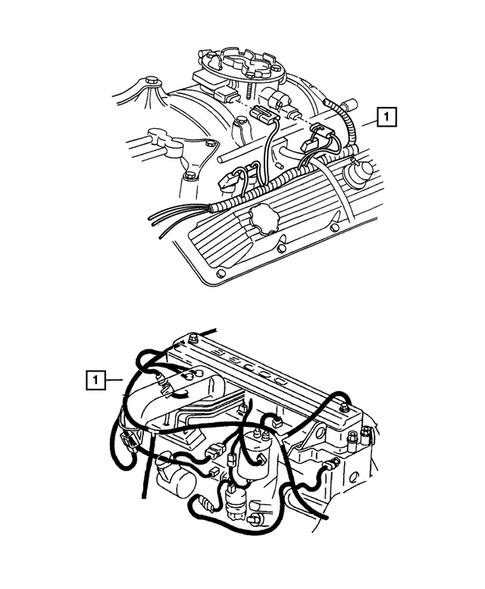 1

1