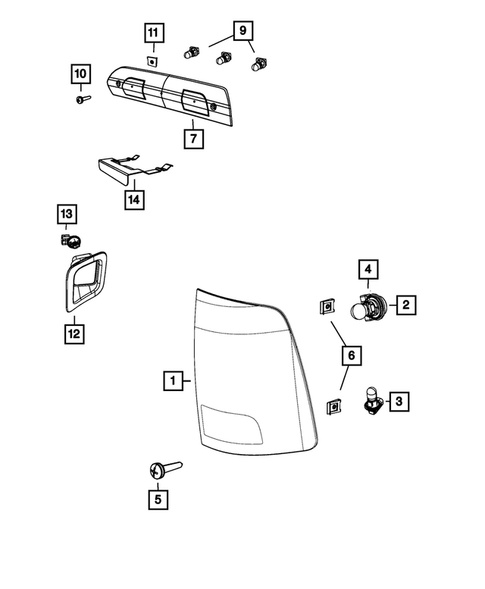 11
9
10
7
14
13
4
2
12
6
1
3
5