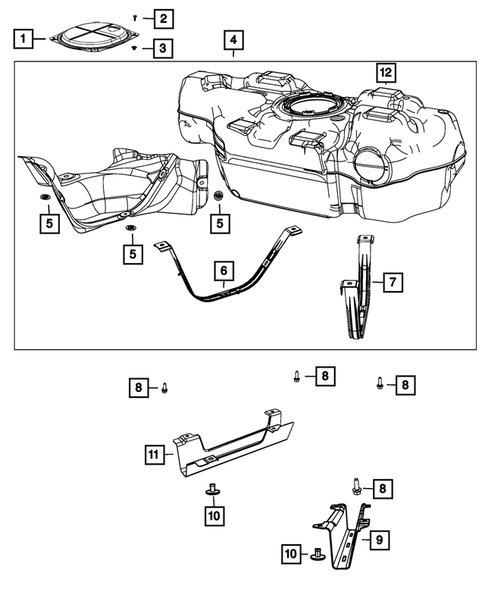 1
2
3
4
12
5
5
5
6
7
8
8
8
11
8
10
9
10