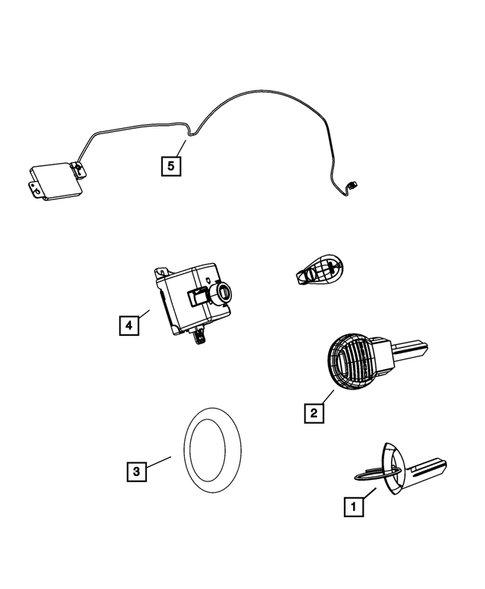 5

4

2

3

1