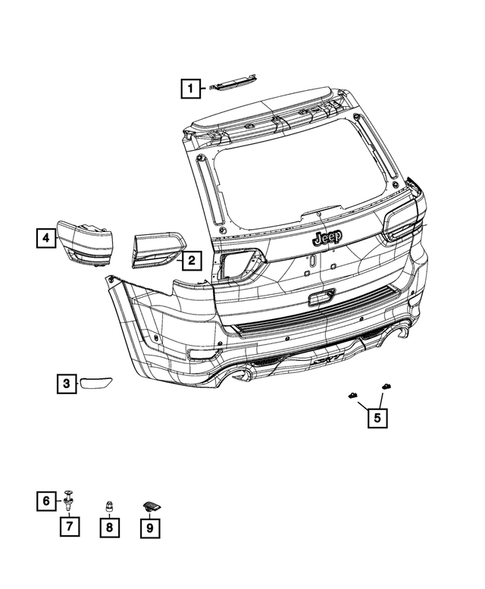 1
Jeep
4
2
3
5
6
7
8
9