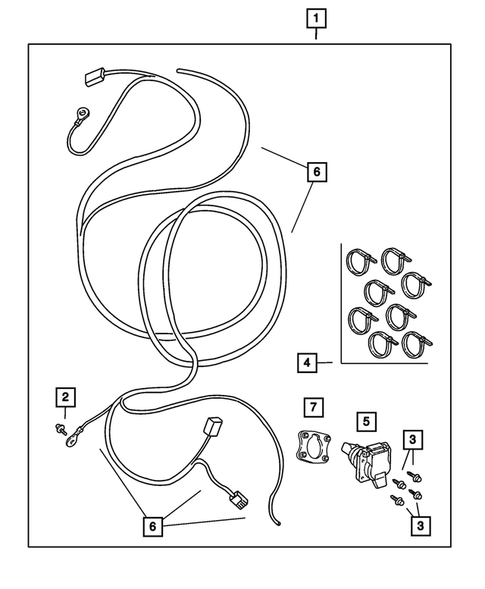 1
6
4
2
7
5
3
6
3