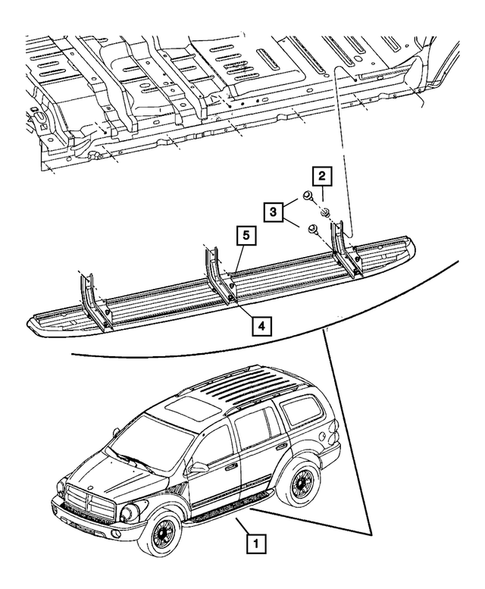 2
3
5
4
1