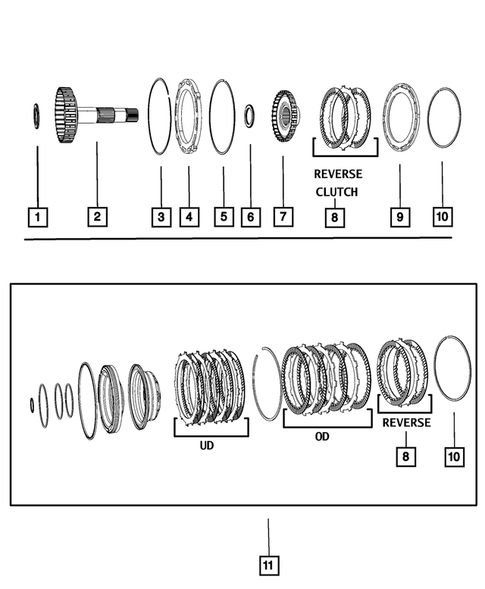 REVERSE CLUTCH

1 2 3 4 5 6 7 8 9 10

UD

OD

REVERSE

8

10

11