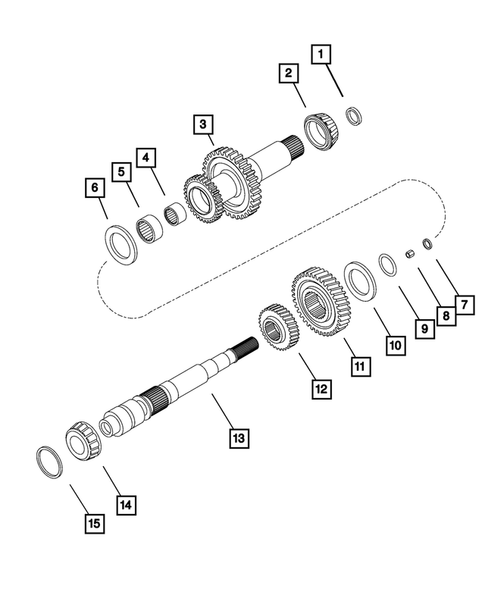 1
2
3
4
5
6
7
8
9
10
11
12
13
14
15