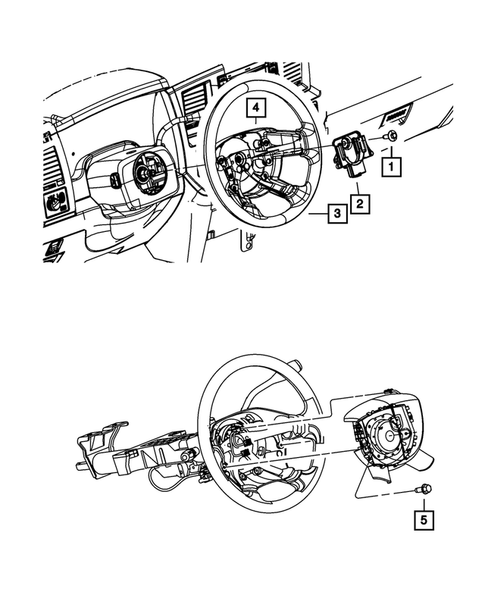 4
1
2
3
5