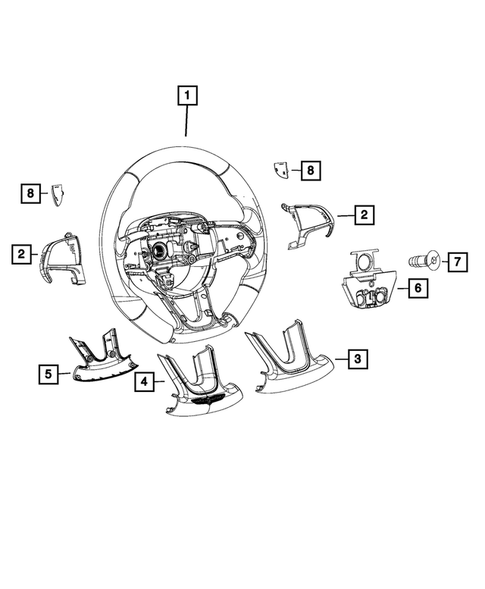 1
8
8
2
2
7
6
5
4
3