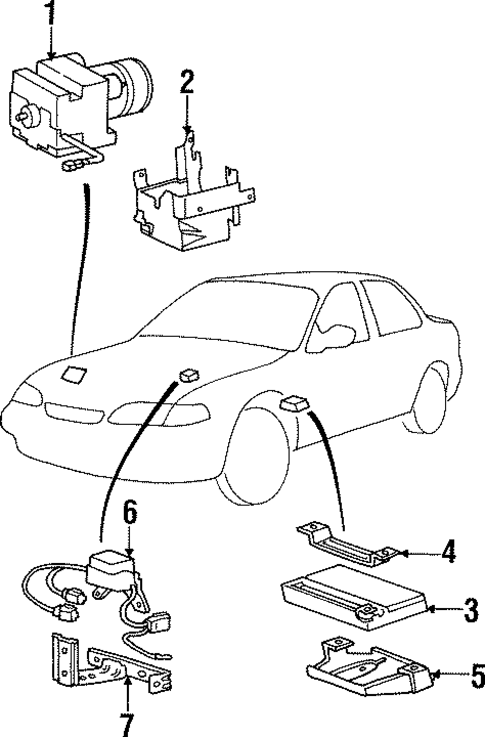 1
2
6
4
3
5
7