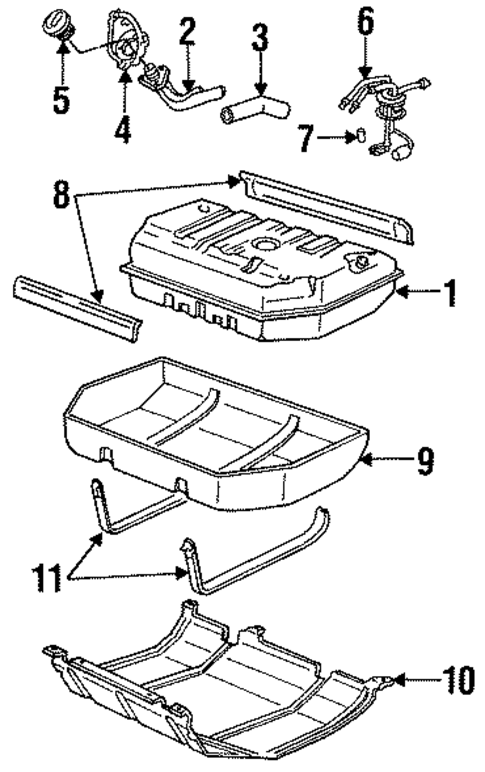 5
4
2
3
6
7
8
1
9
11
10