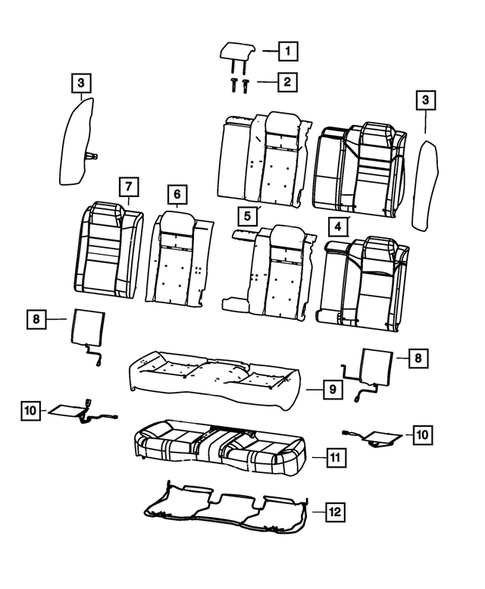 1
2
3
3
7
6
5
4
8
8
9
10
10
11
12