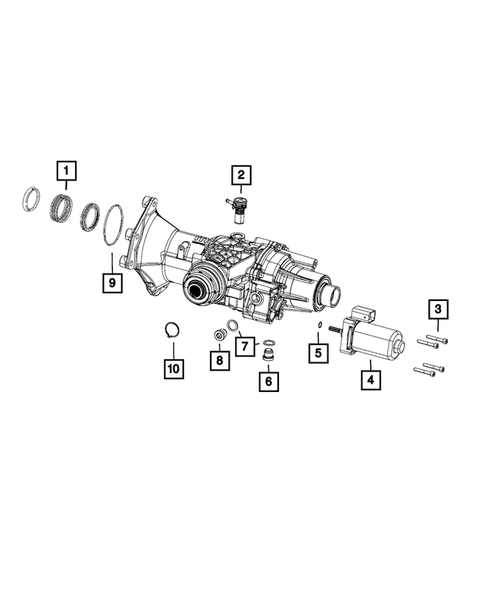 1
2
9
3
10
8
7
6
5
4