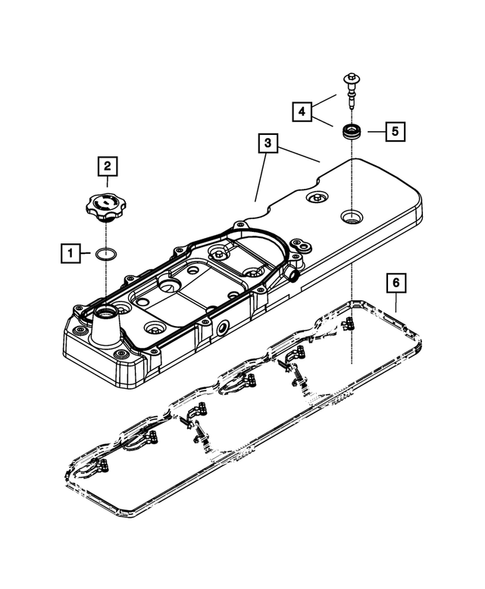 4
5
3
2
1
6