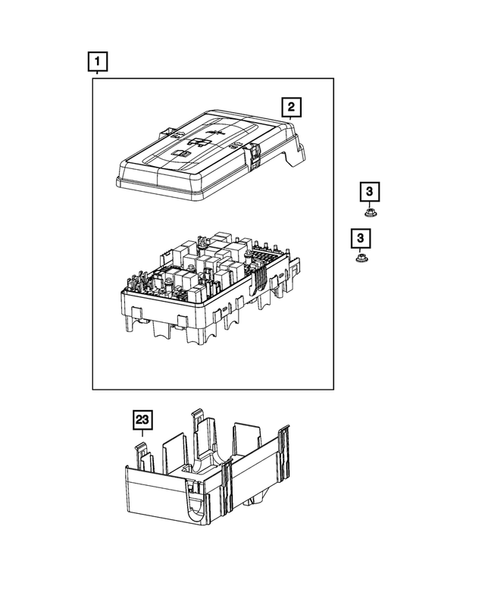 1
2
3
3
23