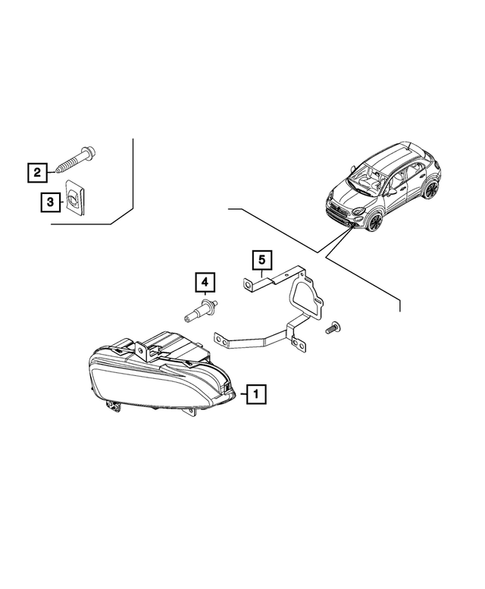 2
3
5
4
1