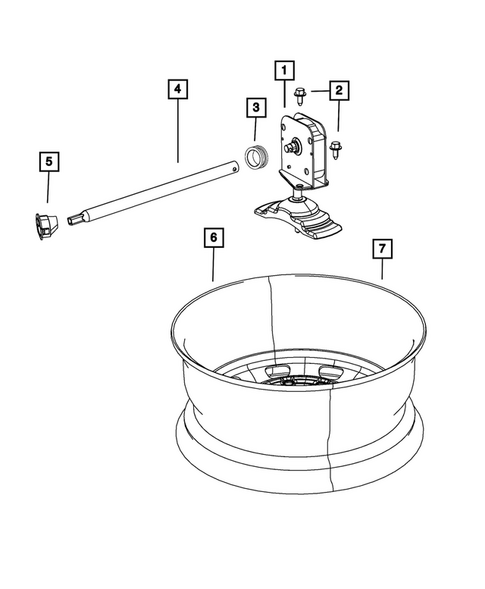 1
2
3
4
5
6
7