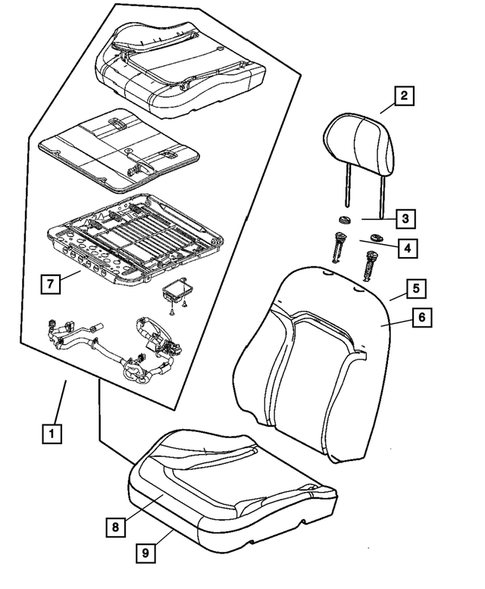 2
3
4
5
6
7
1
8
9