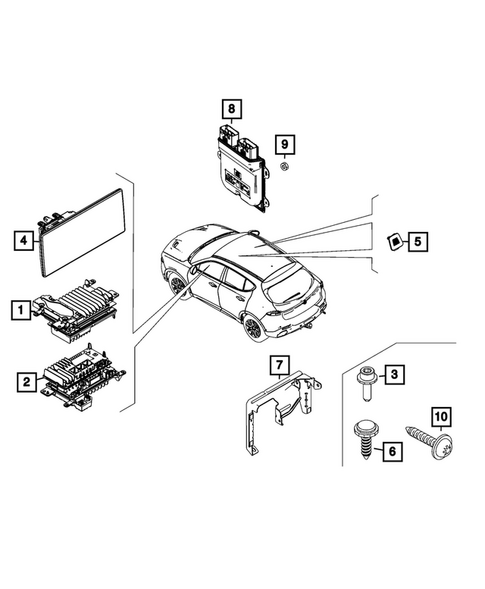 8
9
4
5
1
2
7
3
10
6