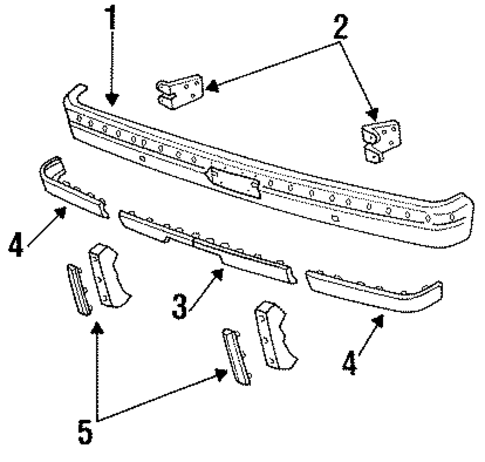 1
2
4
3
4
5