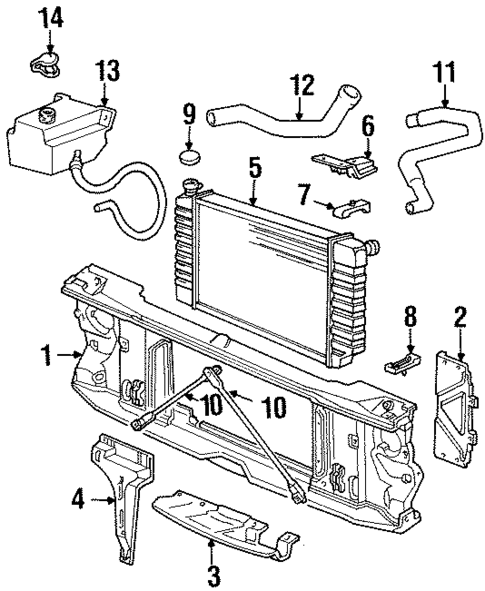 14
13
12
11
9
6
5
7
8
2
1
10
10
4
3