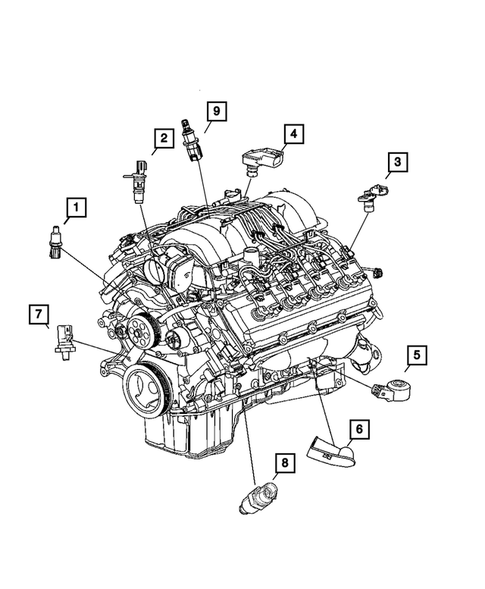 9
2
4
3
1
7
5
6
8